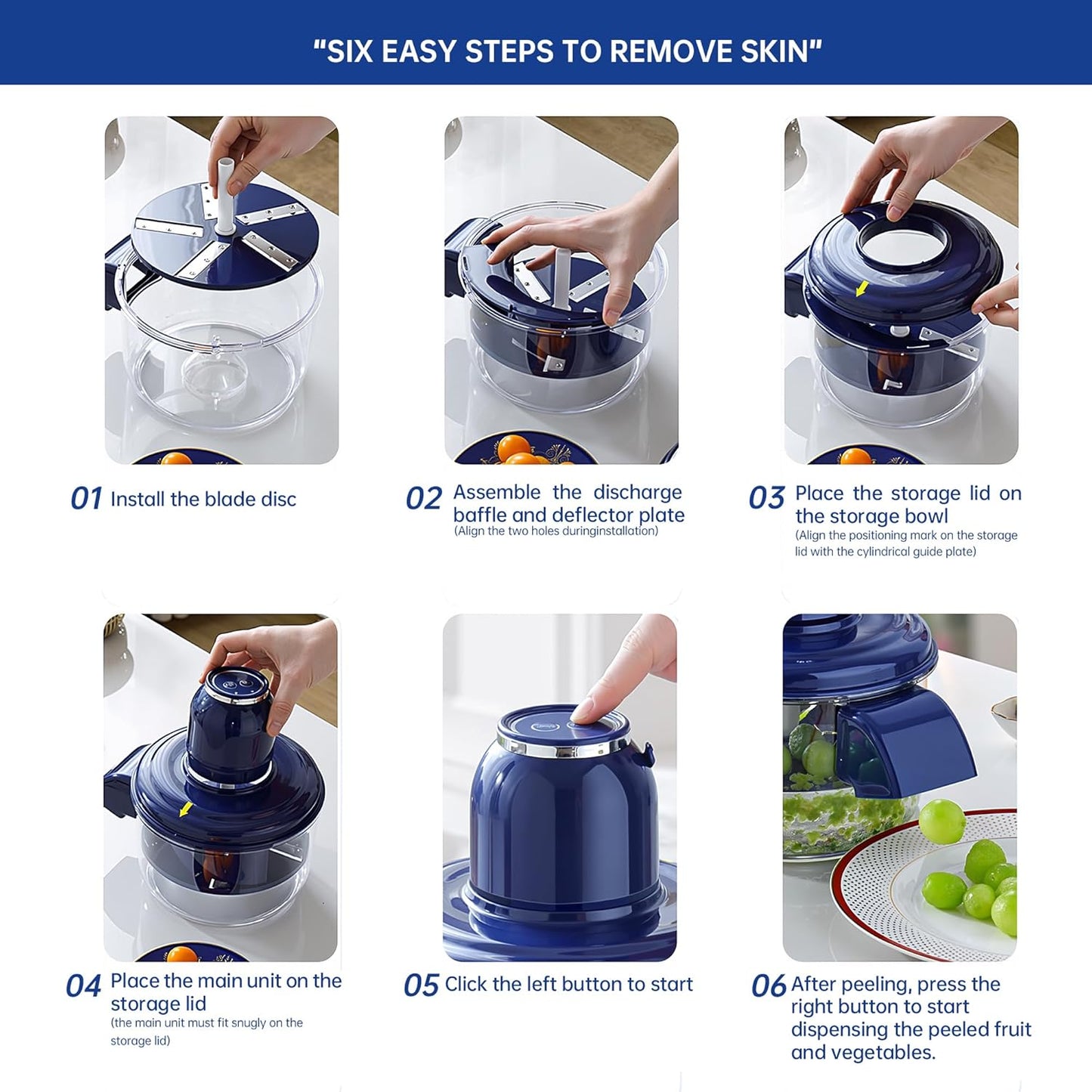 "SIX EASY STEPS TO REMOVE SKIN"

01 Install the blade disc

02 Assemble the discharge baffle and deflector plate
(Align the two holes duringinstallation)

03 Place the storage lid on the storage bowl
(Align the positioning mark on the storage lid with the cylindrical guide plate)

04 Place the main unit on the storage lid
(the main unit must fit snugly on the storage lid)

05 Click the left button to start

06 After peeling, press the right button to start dispensing the peeled fruit and vegetables.